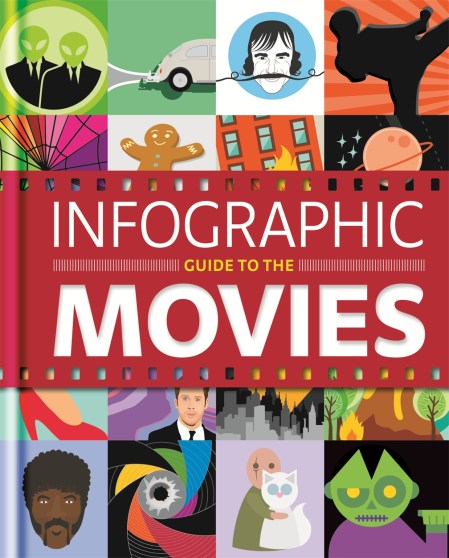 INFOGRAPHIC
GUIDE TO THE
MOVIES