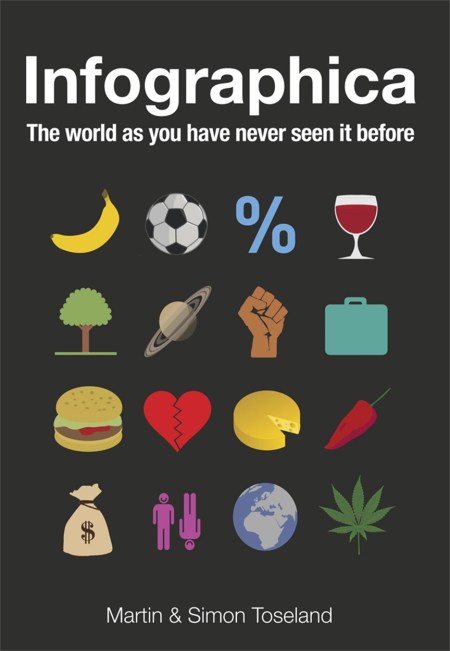 Infographica

The world as you have never seen it before

%

$

Martin & Simon Toseland